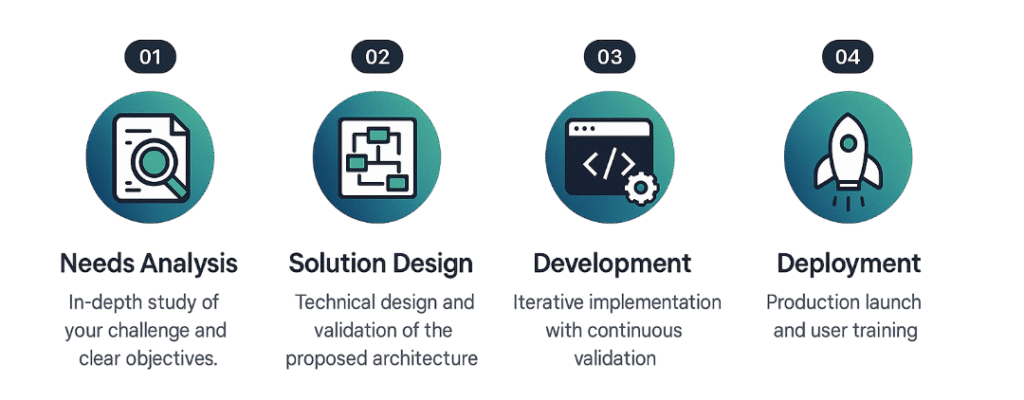 01

Needs Analysis

In-depth study of your challenge and clear objectives.

02

Solution Design

Technical design and validation of the proposed architecture

03

</>

Development

Iterative implementation with continuous validation

04

Deployment

Production launch and user training